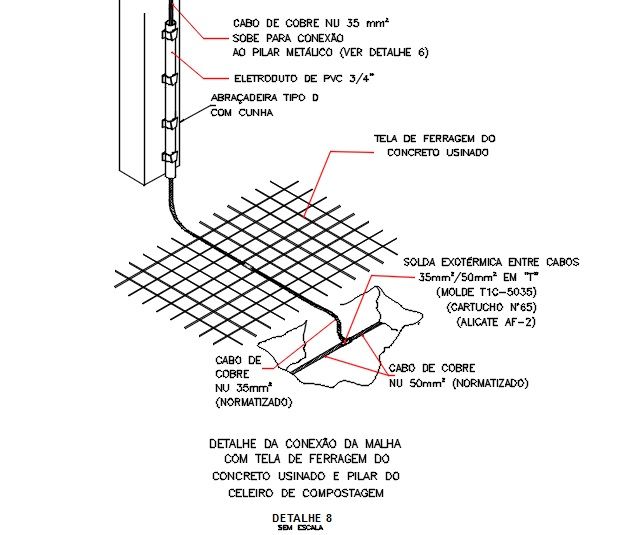 CABO DE COBRE NU 35 mm²
SOBE PARA CONEXÃO
AO PILAR METÁLICO (VER DETALHE 6)

ELETRODUTO DE PVC 3/4"

ABRAÇADEIRA TIPO D
COM CUNHA

TELA DE FERRAGEM DO
CONCRETO USINADO

SOLDA EXOTÉRMICA ENTRE CABOS
35mm²/50mm² EM "T"
(MOLDE T1C-5035)
(CARTUCHO N°65)
(ALICATE AF-2)

CABO DE
COBRE
NU 35mm²
(NORMATIZADO)

CABO DE COBRE
NU 50mm² (NORMATIZADO)

DETALHE DA CONEXÃO DA MALHA
COM TELA DE FERRAGEM DO
CONCRETO USINADO E PILAR DO
CELEIRO DE COMPOSTAGEM

DETALHE 8
SEM ESCALA